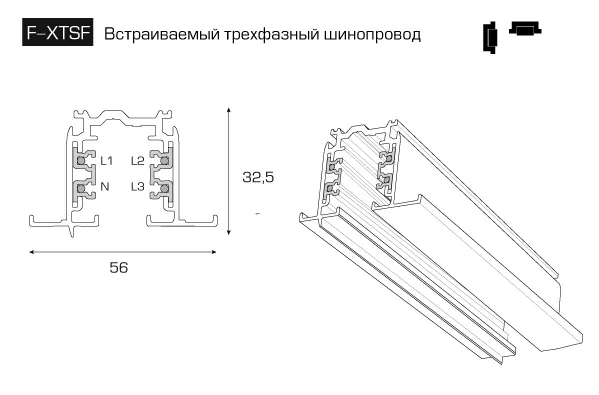 F–XTSF Встраиваемый трехфазный шинопровод

L1
L2
N
L3
32,5
56